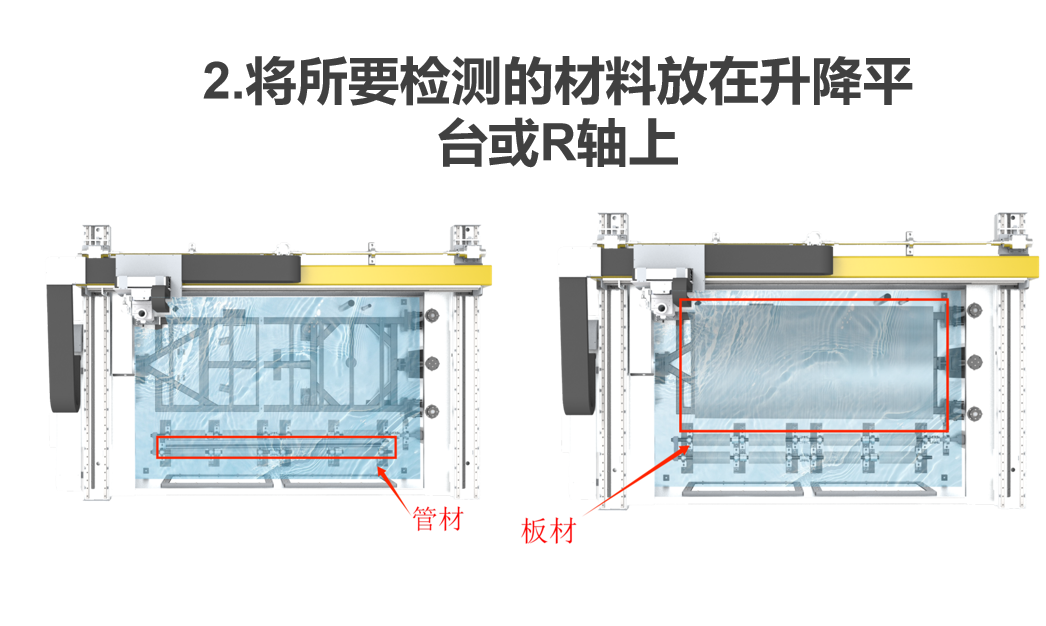 2.将所要检测的材料放在升降平台或R轴上

管材

板材